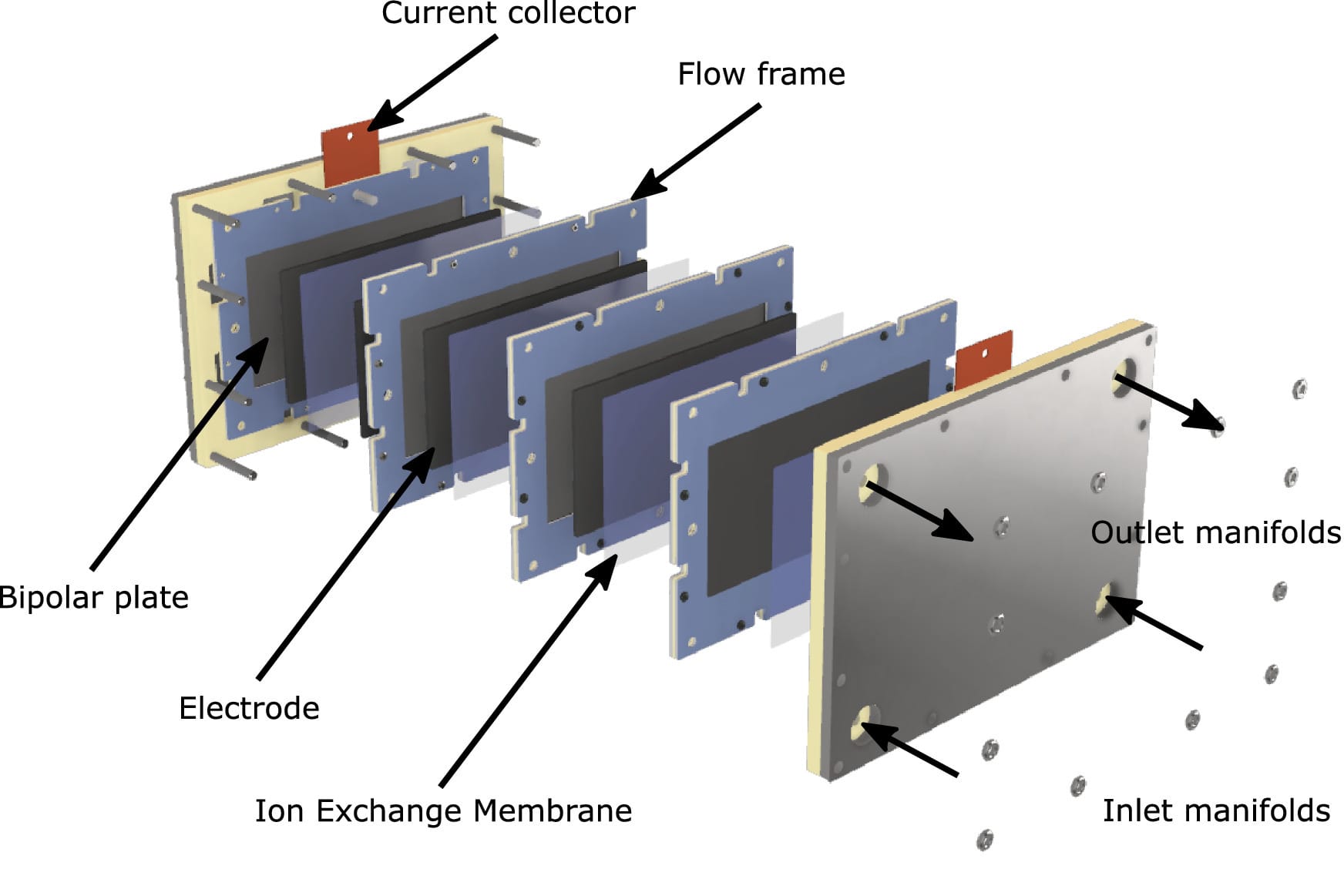 Current collector

Flow frame

Outlet manifolds

Bipolar plate

Electrode

Ion Exchange Membrane

Inlet manifolds